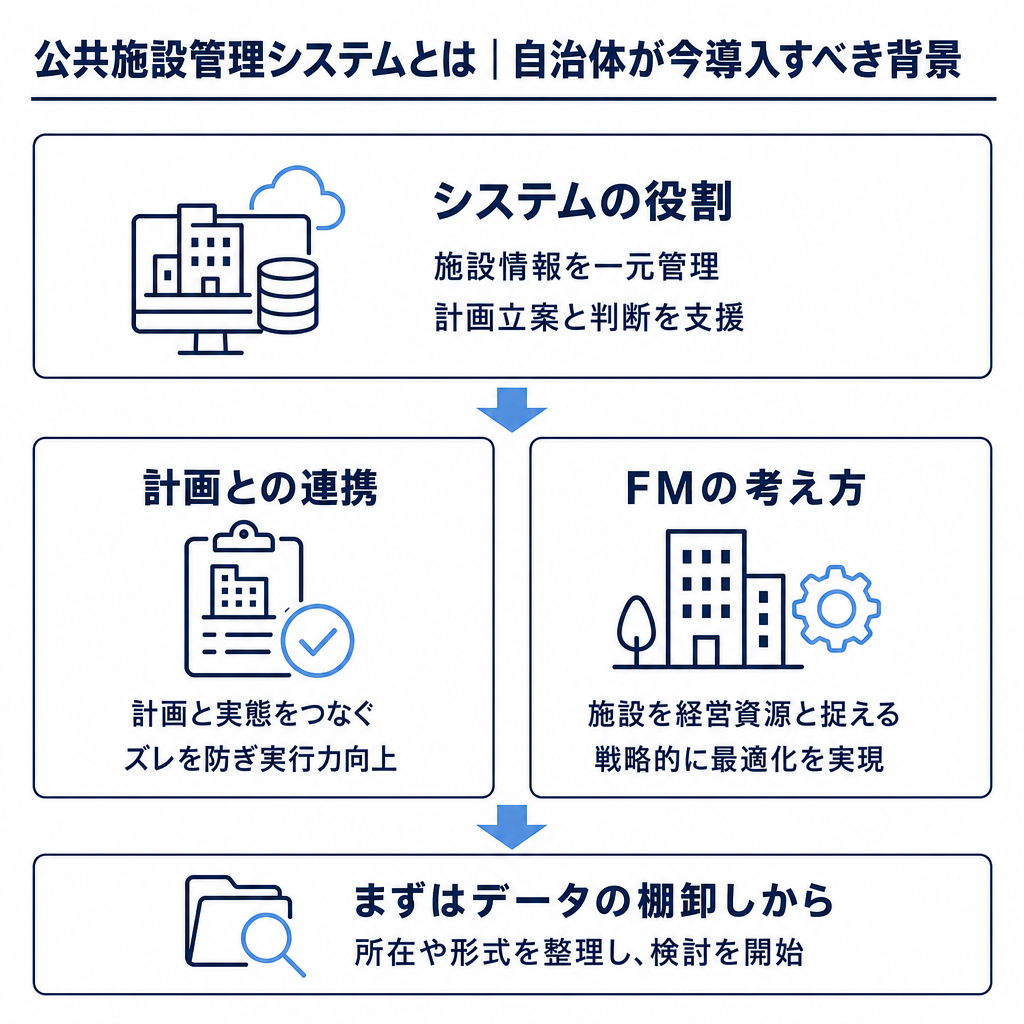 公共施設管理システムとは｜自治体が今導入すべき背景

システムの役割

施設情報を一元管理
計画立案と判断を支援

計画との連携

計画と実態をつなぐ
ズレを防ぎ実行力向上

FMの考え方

施設を経営資源と捉える
戦略的に最適化を実現

まずはデータの棚卸しから

所在や形式を整理し、検討を開始